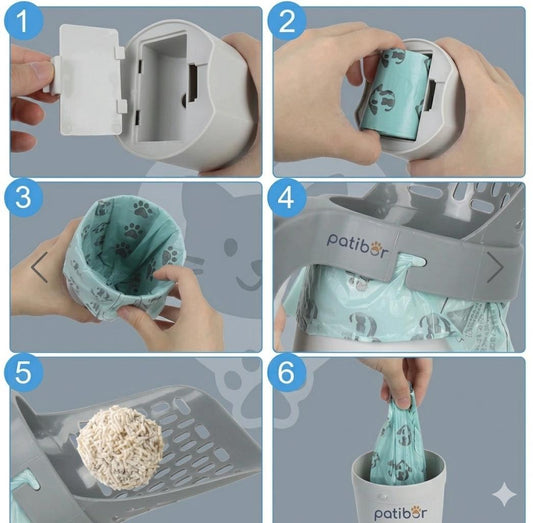 1
2
3
4
patibor
5
6
patibor